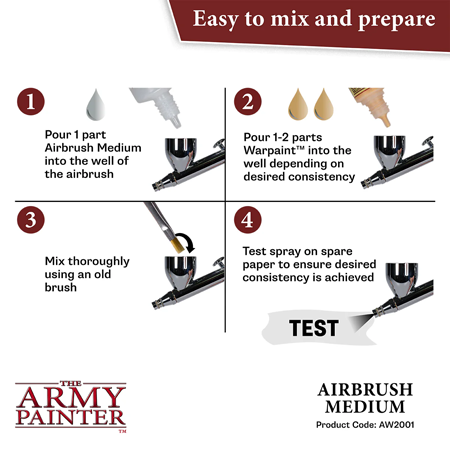 Easy to mix and prepare

1

Pour 1 part Airbrush Medium into the well of the airbrush

2

Pour 1-2 parts Warpaint™ into the well depending on desired consistency

3

Mix thoroughly using an old brush

4

Test spray on spare paper to ensure desired consistency is achieved

TEST

THE ARMY PAINTER™

AIRBRUSH MEDIUM

Product Code: AW2001